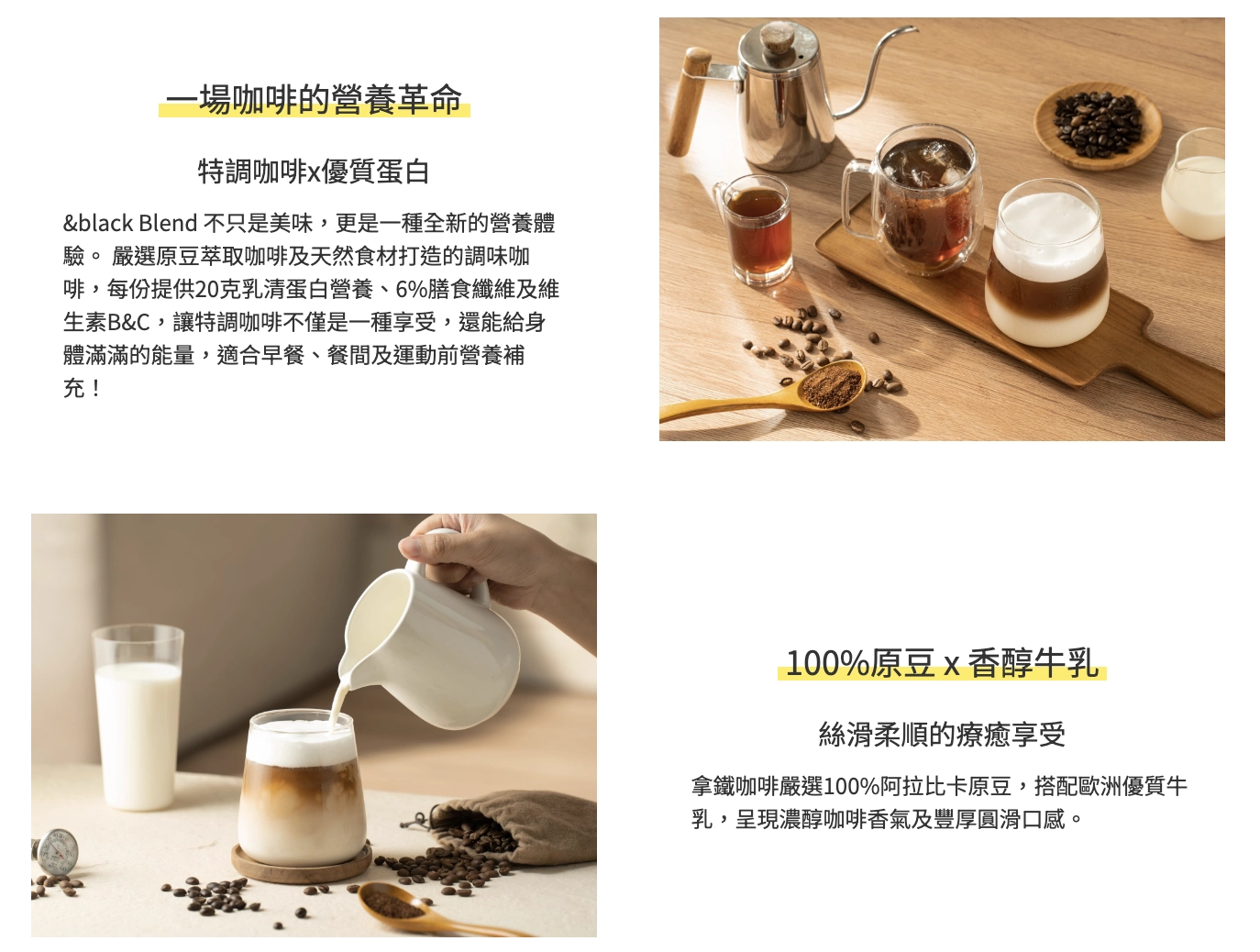 一場咖啡的營養革命

特調咖啡x優質蛋白

&black Blend 不只是美味，更是一種全新的營養體驗。 嚴選原豆萃取咖啡及天然食材打造的調味咖啡，每份提供20克乳清蛋白營養、6%膳食纖維及維生素B&C，讓特調咖啡不僅是一種享受，還能給身體滿滿的能量，適合早餐、餐間及運動前營養補充！

100%原豆 x 香醇牛乳

絲滑柔順的療癒享受

拿鐵咖啡嚴選100%阿拉比卡原豆，搭配歐洲優質牛乳，呈現濃醇咖啡香氣及豐厚圓滑口感。