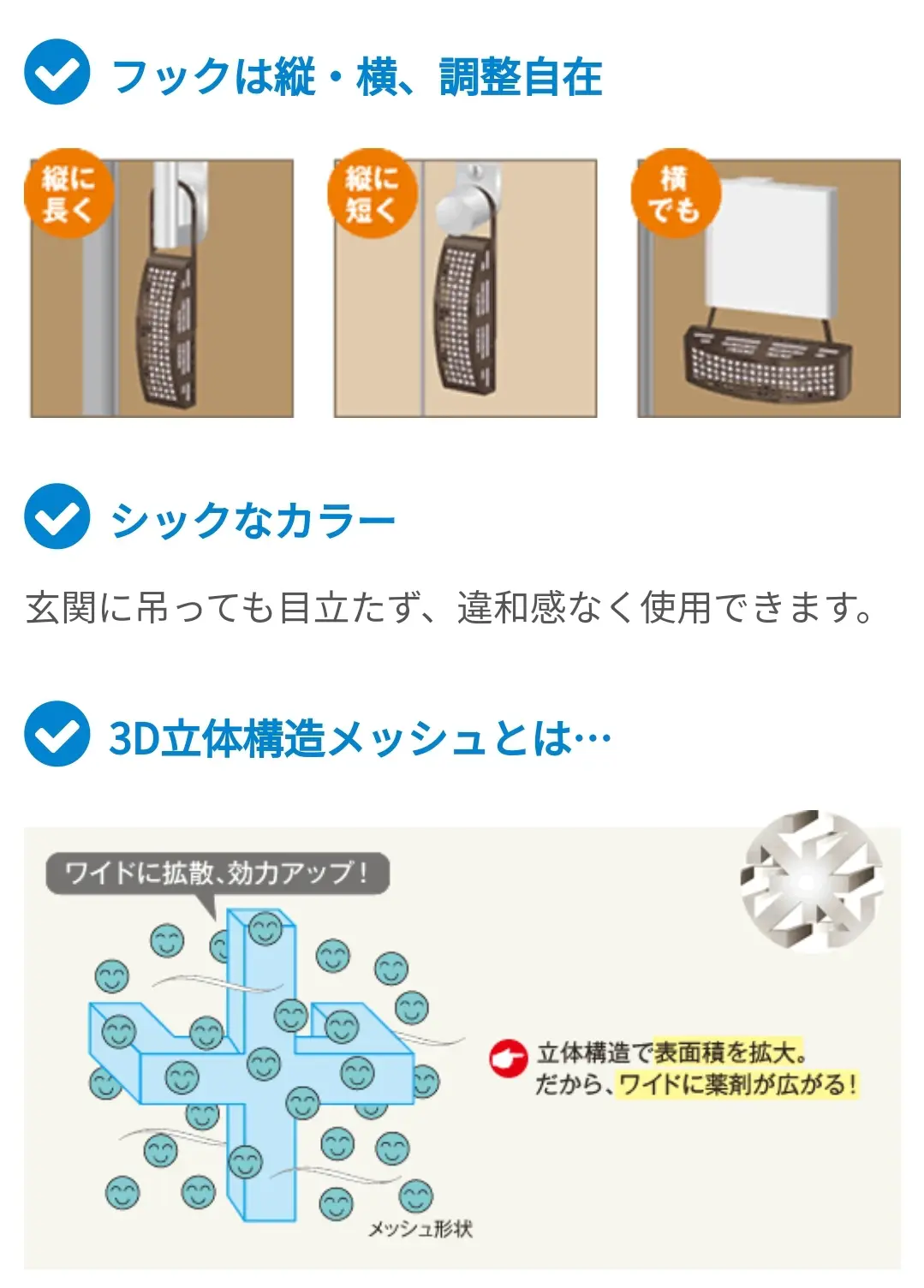 フックは縦・横、調整自在

縦に長く

縦に短く

横でも

シックなカラー

玄関に吊っても目立たず、違和感なく使用できます。

3D立体構造メッシュとは…

ワイドに拡散、効力アップ！

立体構造で表面積を拡大。
だから、ワイドに薬剤が広がる！

メッシュ形状