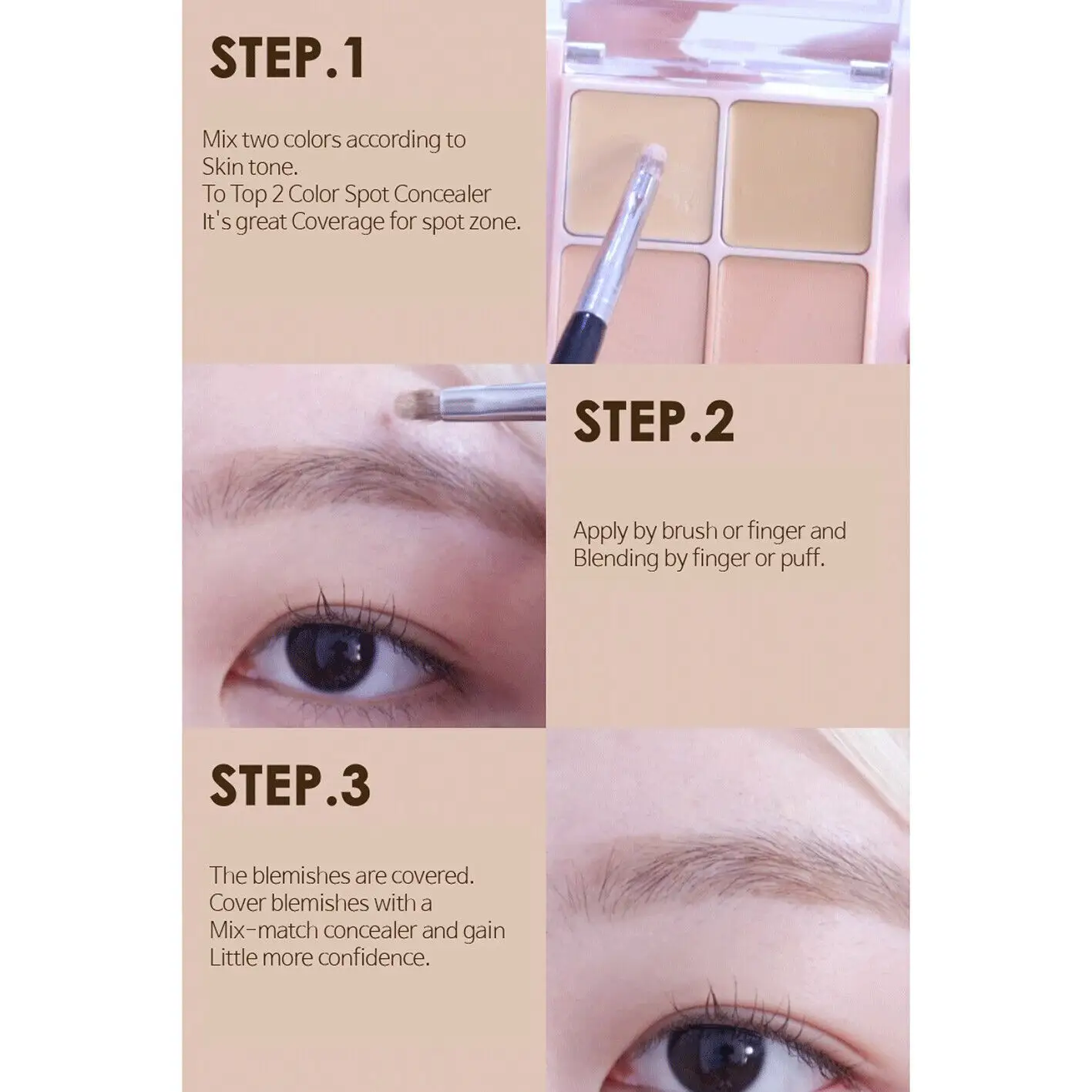 STEP.1

Mix two colors according to Skin tone.
To Top 2 Color Spot Concealer
It's great Coverage for spot zone.

STEP.2

Apply by brush or finger and Blending by finger or puff.

STEP.3

The blemishes are covered.
Cover blemishes with a Mix-match concealer and gain Little more confidence.