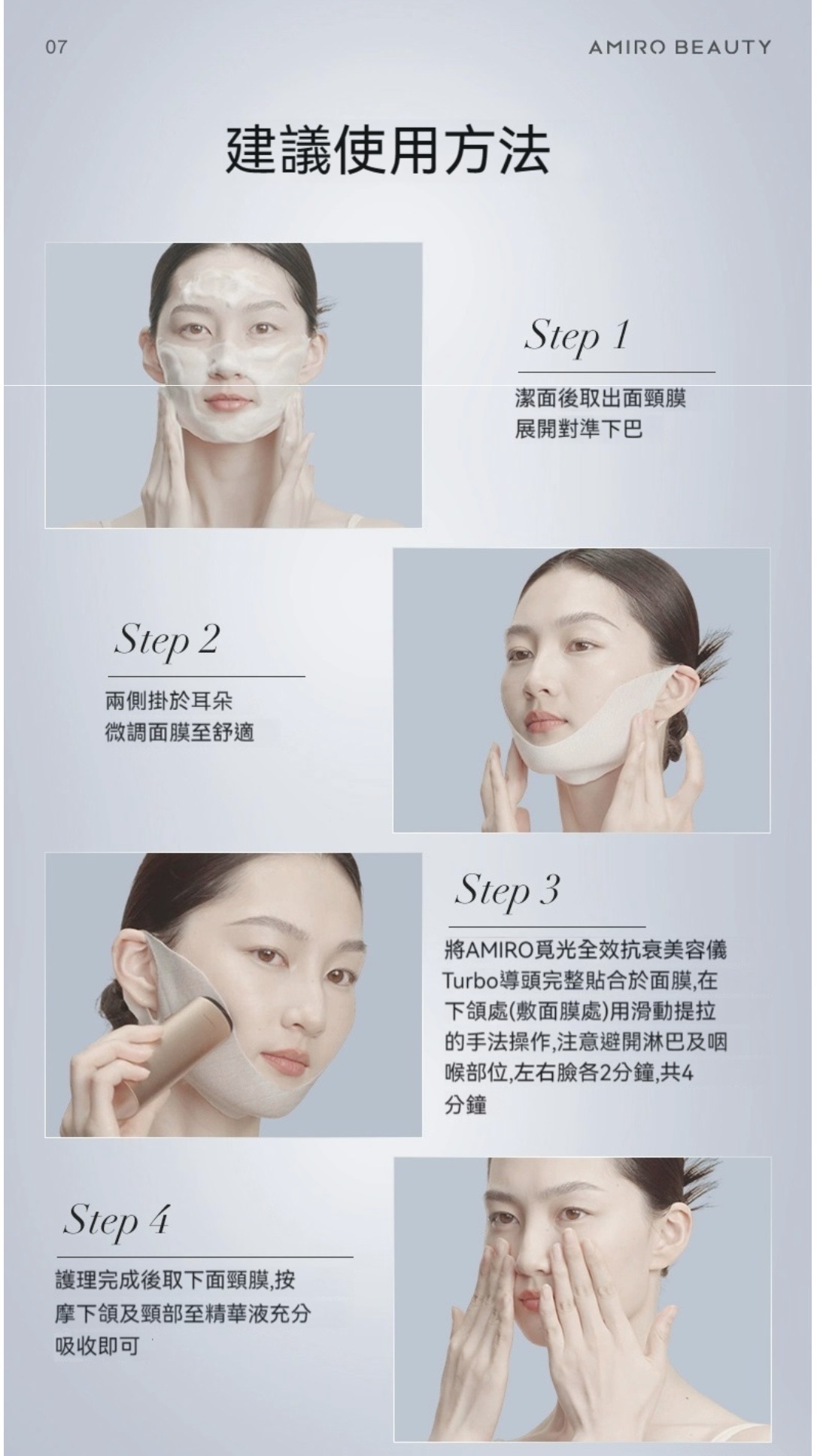 07

AMIRO BEAUTY

建議使用方法

Step 1

潔面後取出面頸膜
展開對準下巴

Step 2

兩側掛於耳朵
微調面膜至舒適

Step 3

將AMIRO覓光全效抗衰美容儀Turbo導頭完整貼合於面膜,在下頜處(敷面膜處)用滑動提拉的手法操作,注意避開淋巴及咽喉部位,左右臉各2分鐘,共4分鐘

Step 4

護理完成後取下面頸膜,按摩下頜及頸部至精華液充分吸收即可