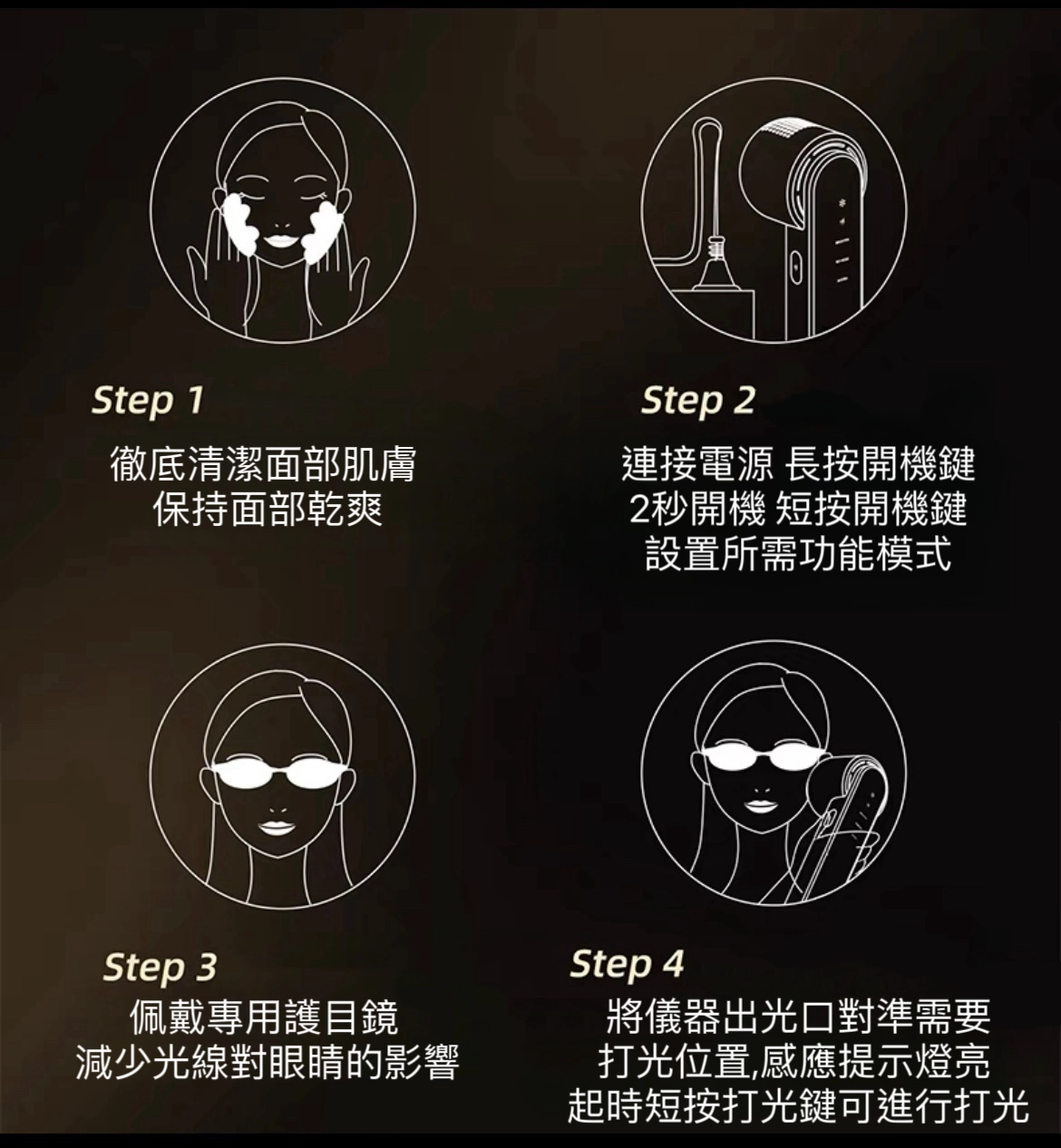 Step 1
徹底清潔面部肌膚
保持面部乾爽

Step 2
連接電源 長按開機鍵
2秒開機 短按開機鍵
設置所需功能模式

Step 3
佩戴專用護目鏡
減少光線對眼睛的影響

Step 4
將儀器出光口對準需要
打光位置,感應提示燈亮
起時短按打光鍵可進行打光