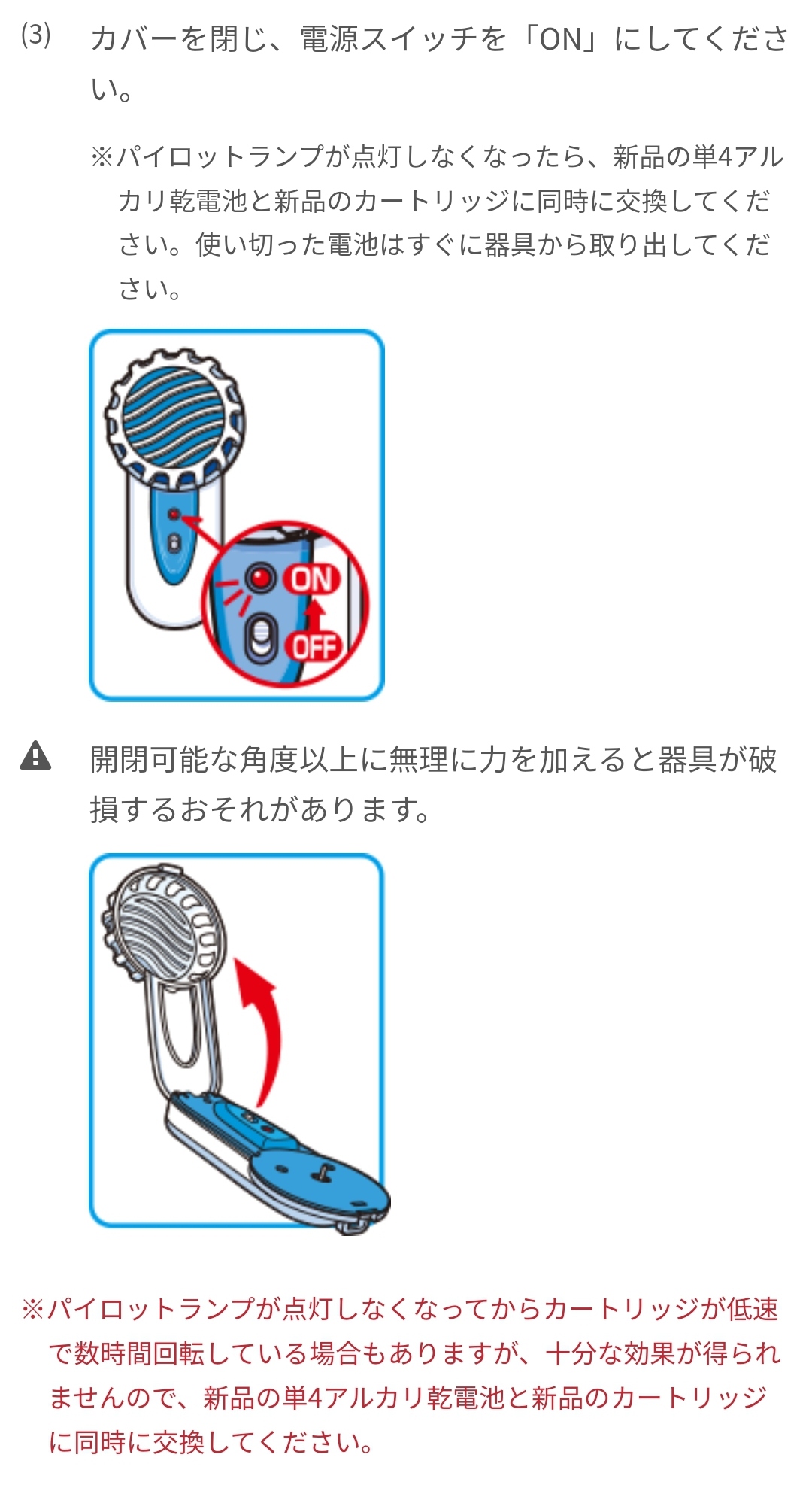 (3) カバーを閉じ、電源スイッチを「ON」にしてください。

※パイロットランプが点灯しなくなったら、新品の単4アルカリ乾電池と新品のカートリッジに同時に交換してください。使い切った電池はすぐに器具から取り出してください。

ON
OFF

開閉可能な角度以上に無理に力を加えると器具が破損するおそれがあります。

※パイロットランプが点灯しなくなってからカートリッジが低速で数時間回転している場合もありますが、十分な効果が得られませんので、新品の単4アルカリ乾電池と新品のカートリッジに同時に交換してください。