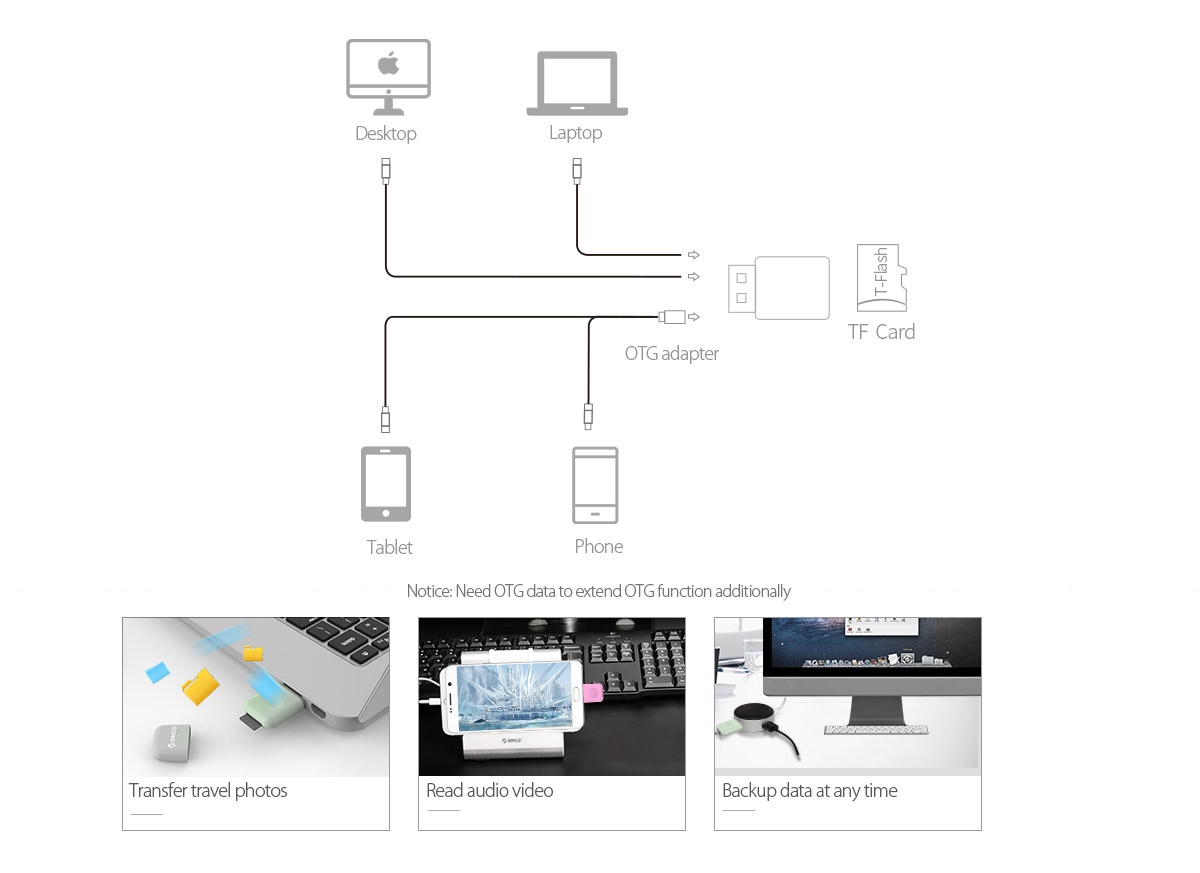 Desktop

Laptop

T-Flash

TF Card

OTG adapter

Tablet

Phone

Notice: Need OTG data to extend OTG function additionally

ORICO

Transfer travel photos

ORICO

Read audio video

Backup data at any time