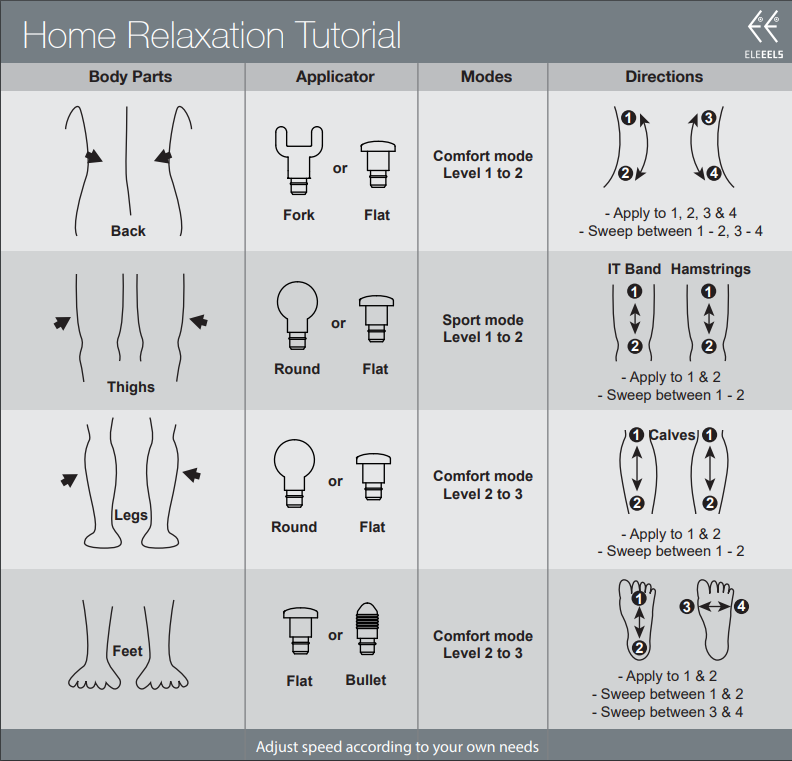 Home Relaxation Tutorial

ELEEELS

| Body Parts | Applicator | Modes | Directions |
|---|---|---|---|
| Back | Fork or Flat | Comfort mode Level 1 to 2 | 1 2 3 4 - Apply to 1, 2, 3 & 4 - Sweep between 1 - 2, 3 - 4 |
| Thighs | Round or Flat | Sport mode Level 1 to 2 | IT Band Hamstrings 1 2 1 2 - Apply to 1 & 2 - Sweep between 1 - 2 |
| Legs | Round or Flat | Comfort mode Level 2 to 3 | 1 Calves 1 2 2 - Apply to 1 & 2 - Sweep between 1 - 2 |
| Feet | Flat or Bullet | Comfort mode Level 2 to 3 | 1 2 3 4 - Apply to 1 & 2 - Sweep between 1 & 2 - Sweep between 3 & 4 |

Adjust speed according to your own needs