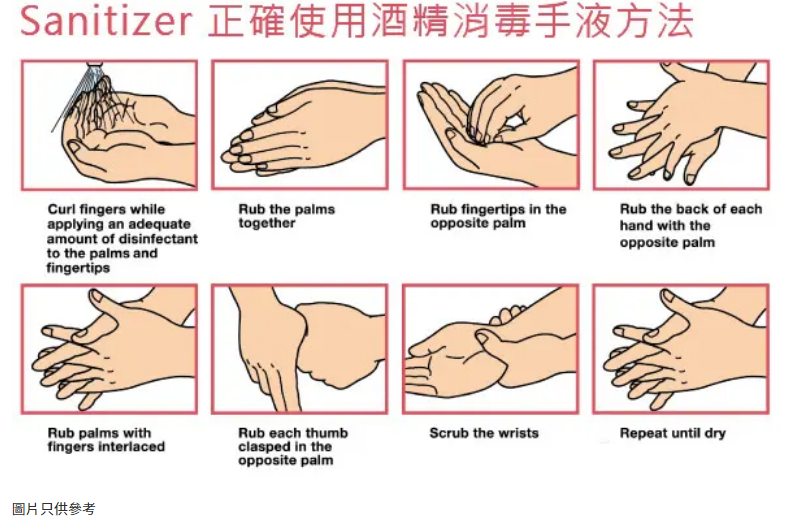 Sanitizer 正確使用酒精消毒手液方法

Curl fingers while applying an adequate amount of disinfectant to the palms and fingertips

Rub the palms together

Rub fingertips in the opposite palm

Rub the back of each hand with the opposite palm

Rub palms with fingers interlaced

Rub each thumb clasped in the opposite palm

Scrub the wrists

Repeat until dry

圖片只供參考